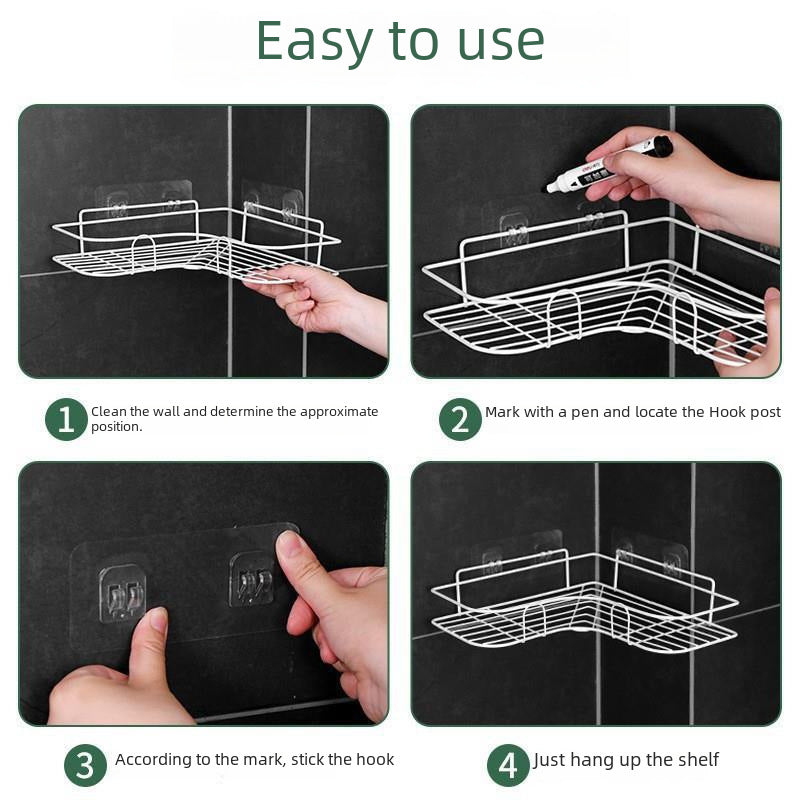 Easy to use

1 Clean the wall and determine the approximate position.

2 Mark with a pen and locate the Hook post

3 According to the mark, stick the hook

4 Just hang up the shelf